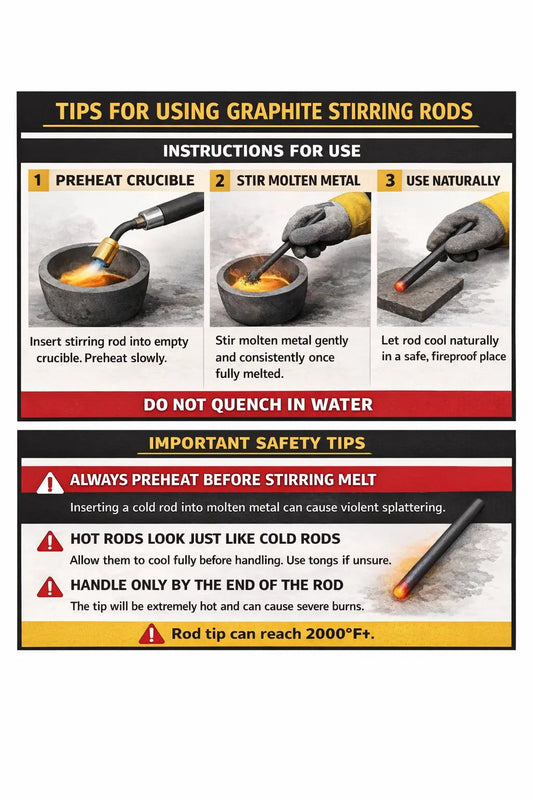 TIPS FOR USING GRAPHITE STIRRING RODS

INSTRUCTIONS FOR USE

1 PREHEAT CRUCIBLE

Insert stirring rod into empty crucible. Preheat slowly.

2 STIR MOLTEN METAL

Stir molten metal gently and consistently once fully melted.

3 USE NATURALLY

Let rod cool naturally in a safe, fireproof place

DO NOT QUENCH IN WATER

IMPORTANT SAFETY TIPS

ALWAYS PREHEAT BEFORE STIRRING MELT

Inserting a cold rod into molten metal can cause violent splattering.

HOT RODS LOOK JUST LIKE COLD RODS

Allow them to cool fully before handling. Use tongs if unsure.

HANDLE ONLY BY THE END OF THE ROD

The tip will be extremely hot and can cause severe burns.

Rod tip can reach 2000°F+.